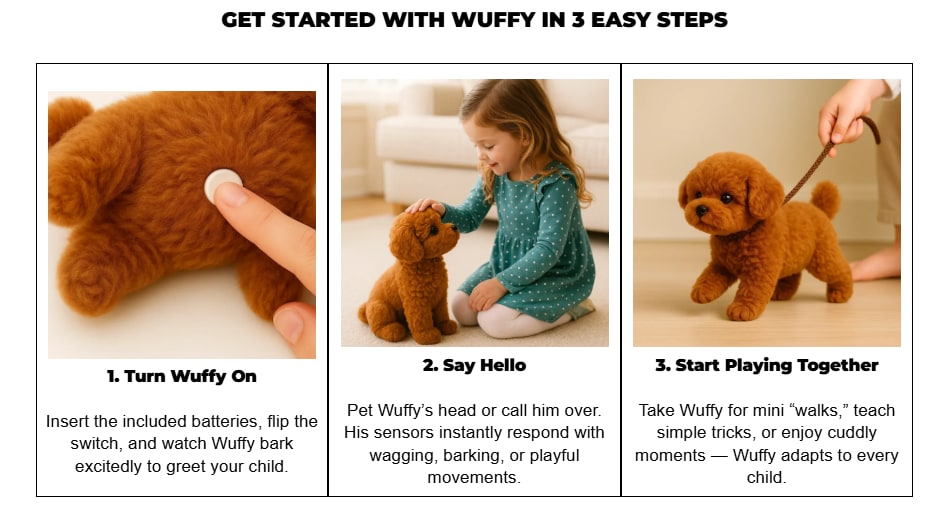 GET STARTED WITH WUFFY IN 3 EASY STEPS

1. Turn Wuffy On

Insert the included batteries, flip the switch, and watch Wuffy bark excitedly to greet your child.

2. Say Hello

Pet Wuffy's head or call him over. His sensors instantly respond with wagging, barking, or playful movements.

3. Start Playing Together

Take Wuffy for mini "walks," teach simple tricks, or enjoy cuddly moments — Wuffy adapts to every child.